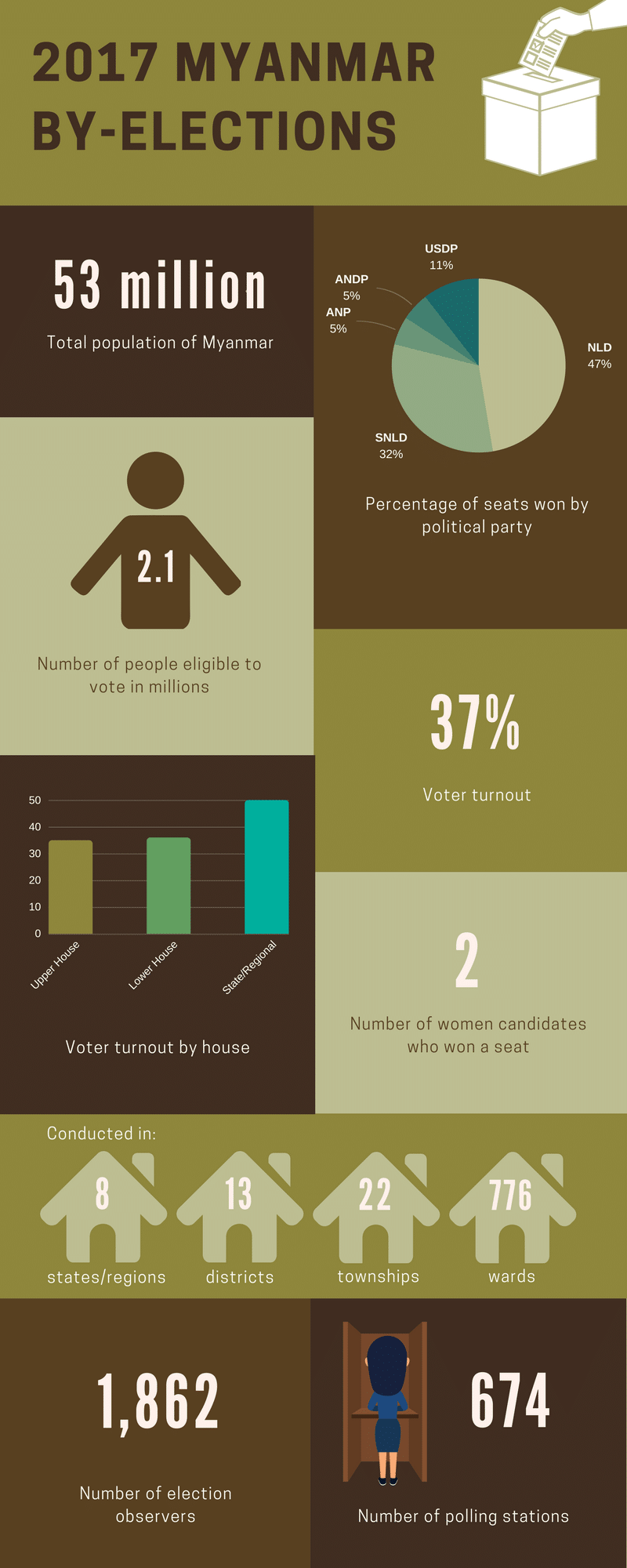 2017 MYANMAR BY-ELECTIONS

53 million

Total population of Myanmar

USDP
11%

ANDP
5%

ANP
5%

NLD
47%

SNLD
32%

Percentage of seats won by political party

2.1

Number of people eligible to vote in millions

37%

Voter turnout

50
40
30
20
10
0

Upper House
Lower House
State/Regional

Voter turnout by house

2

Number of women candidates who won a seat

Conducted in:

8
states/regions

13
districts

22
townships

776
wards

1,862

Number of election observers

674

Number of polling stations