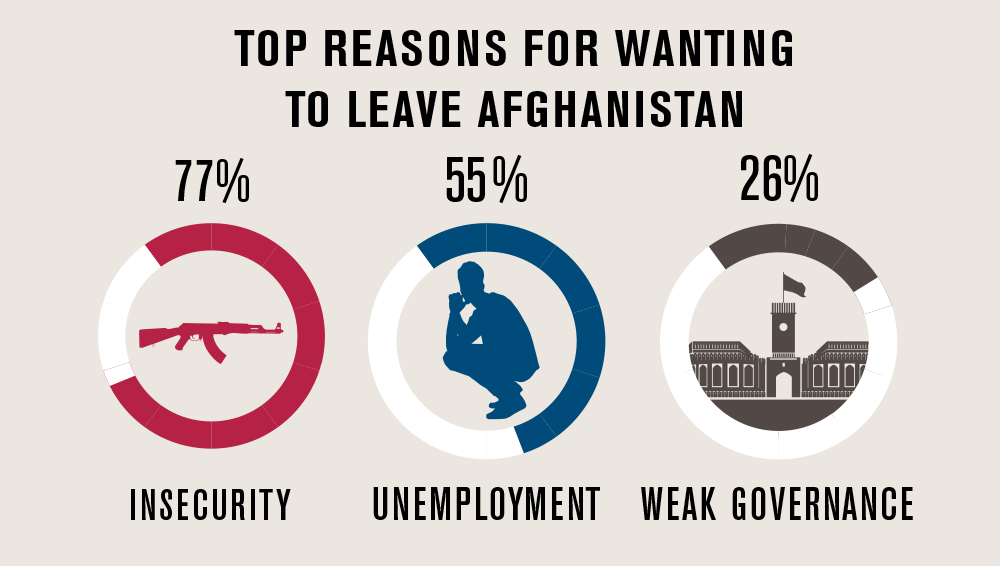 TOP REASONS FOR WANTING TO LEAVE AFGHANISTAN

77%

INSECURITY

55%

UNEMPLOYMENT

26%

WEAK GOVERNANCE