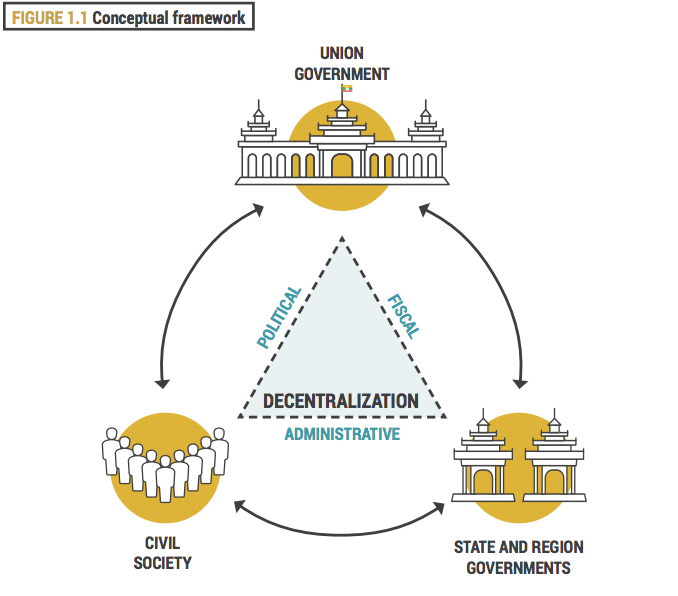 FIGURE 1.1 Conceptual framework

UNION GOVERNMENT

POLITICAL

FISCAL

DECENTRALIZATION

ADMINISTRATIVE

CIVIL SOCIETY

STATE AND REGION GOVERNMENTS