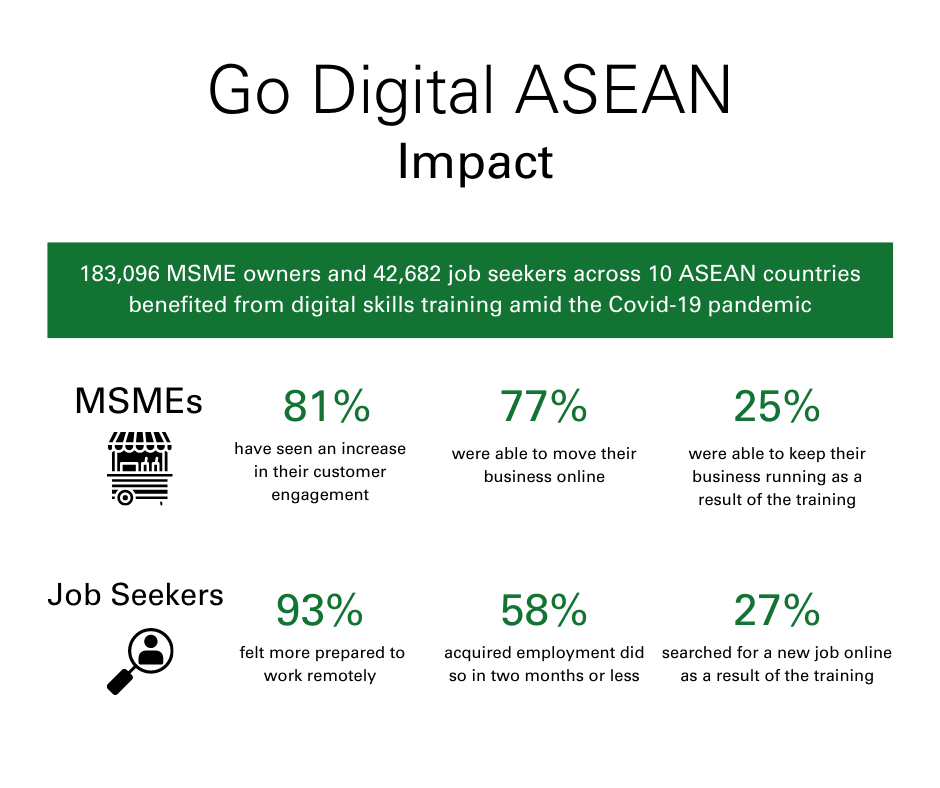 Go Digital ASEAN
Impact

183,096 MSME owners and 42,682 job seekers across 10 ASEAN countries benefited from digital skills training amid the Covid-19 pandemic

MSMEs

81%
have seen an increase in their customer engagement

77%
were able to move their business online

25%
were able to keep their business running as a result of the training

Job Seekers

93%
felt more prepared to work remotely

58%
acquired employment did so in two months or less

27%
searched for a new job online as a result of the training