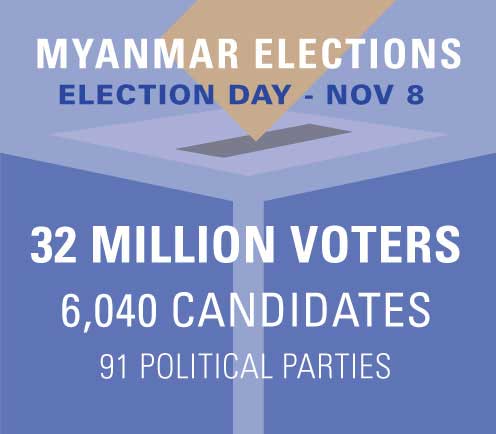 MYANMAR ELECTIONS
ELECTION DAY - NOV 8

32 MILLION VOTERS
6,040 CANDIDATES
91 POLITICAL PARTIES